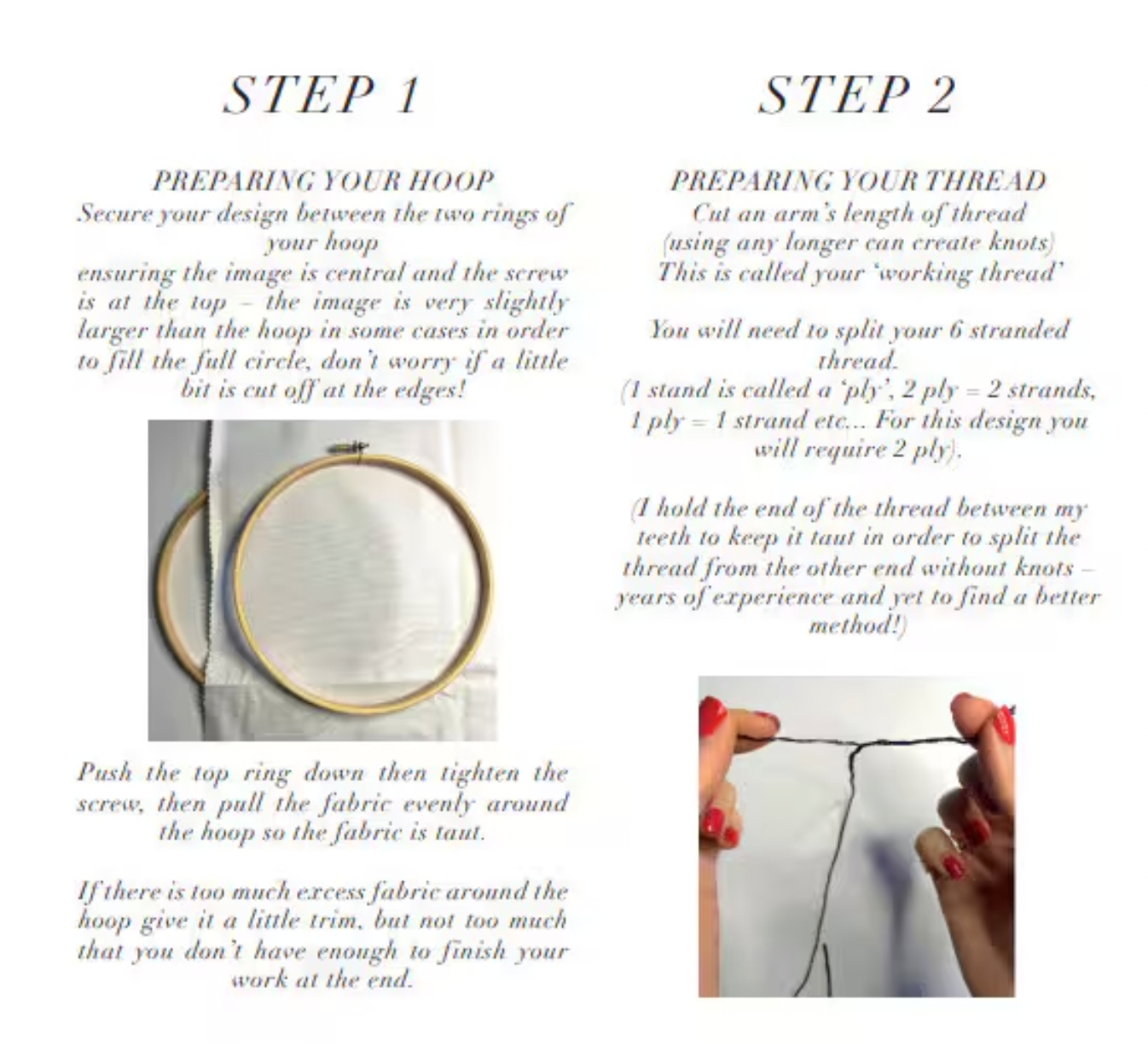 STEP 1

PREPARING YOUR HOOP
Secure your design between the two rings of your hoop
ensuring the image is central and the screw is at the top – the image is very slightly larger than the hoop in some cases in order to fill the full circle, don't worry if a little bit is cut off at the edges!

Push the top ring down then tighten the screw, then pull the fabric evenly around the hoop so the fabric is taut.

If there is too much excess fabric around the hoop give it a little trim, but not too much that you don't have enough to finish your work at the end.

STEP 2

PREPARING YOUR THREAD
Cut an arm's length of thread (using any longer can create knots) This is called your 'working thread'

You will need to split your 6 stranded thread.
(1 stand is called a 'ply', 2 ply = 2 strands, 1 ply = 1 strand etc... For this design you will require 2 ply).

(I hold the end of the thread between my teeth to keep it taut in order to split the thread from the other end without knots – years of experience and yet to find a better method!)