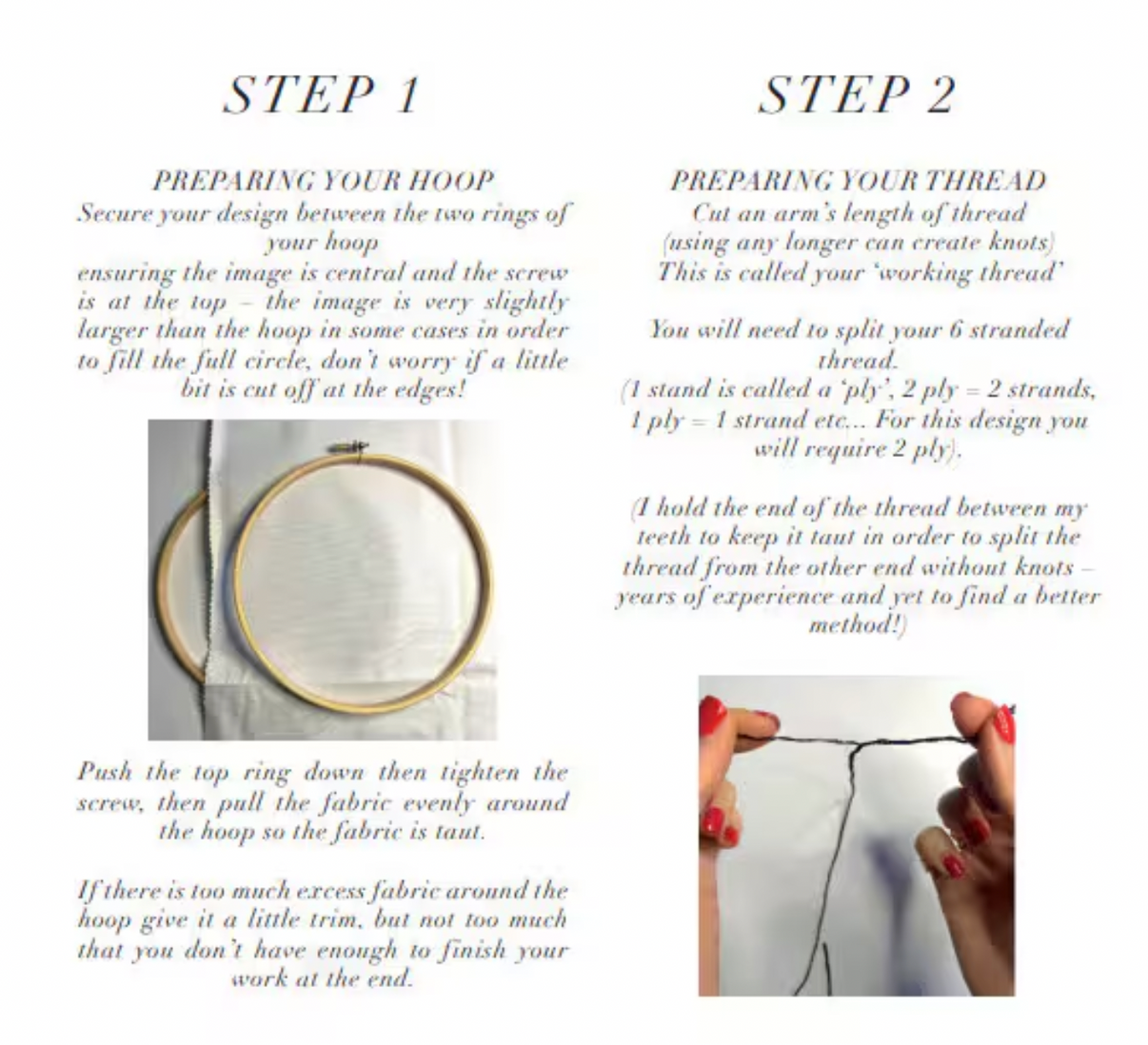 STEP 1

PREPARING YOUR HOOP
Secure your design between the two rings of your hoop
ensuring the image is central and the screw is at the top – the image is very slightly larger than the hoop in some cases in order to fill the full circle, don't worry if a little bit is cut off at the edges!

Push the top ring down then tighten the screw, then pull the fabric evenly around the hoop so the fabric is taut.

If there is too much excess fabric around the hoop give it a little trim, but not too much that you don't have enough to finish your work at the end.

STEP 2

PREPARING YOUR THREAD
Cut an arm's length of thread (using any longer can create knots) This is called your 'working thread'

You will need to split your 6 stranded thread.
(1 stand is called a 'ply', 2 ply = 2 strands, 1 ply = 1 strand etc... For this design you will require 2 ply).

(I hold the end of the thread between my teeth to keep it taut in order to split the thread from the other end without knots – years of experience and yet to find a better method!)